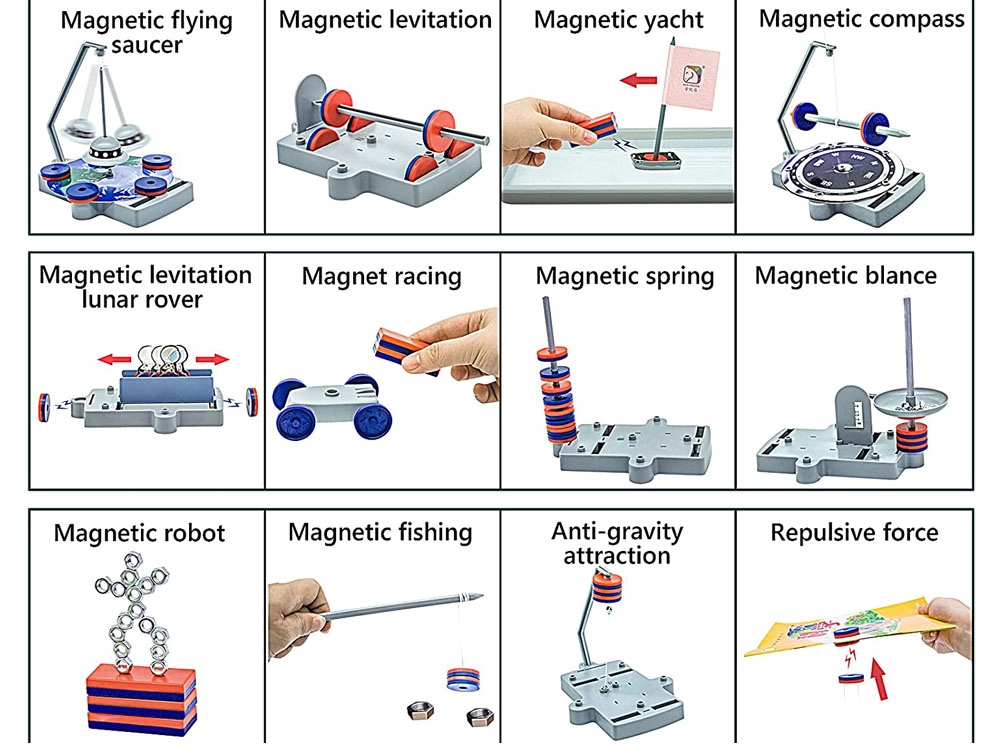 Magnetic flying saucer

Magnetic levitation

Magnetic yacht

Magnetic compass

Magnetic levitation lunar rover

Magnet racing

Magnetic spring

Magnetic blance

Magnetic robot

Magnetic fishing

Anti-gravity attraction

Repulsive force