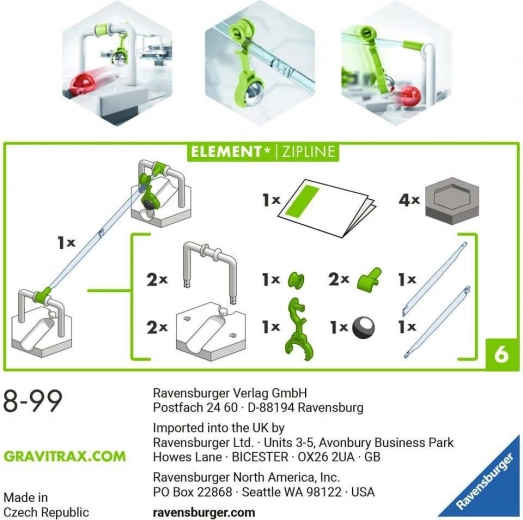 ELEMENT* | ZIPLINE

1x

1x

4x

2x

1x

2x

1x

2x

1x

1x

1x

6

8-99

GRAVITRAX.COM

Made in Czech Republic

Ravensburger Verlag GmbH
Postfach 24 60 · D-88194 Ravensburg

Imported into the UK by
Ravensburger Ltd. · Units 3-5, Avonbury Business Park
Howes Lane · BICESTER · OX26 2UA · GB

Ravensburger North America, Inc.
PO Box 22868 · Seattle WA 98122 · USA

ravensburger.com

Ravensburger