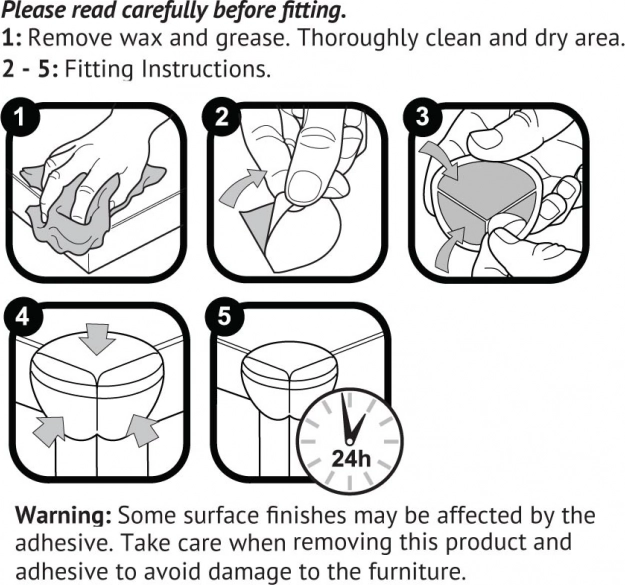 Please read carefully before fitting.
1: Remove wax and grease. Thoroughly clean and dry area.
2 - 5: Fitting Instructions.

1
2
3
4
5
24h

Warning: Some surface finishes may be affected by the adhesive. Take care when removing this product and adhesive to avoid damage to the furniture.