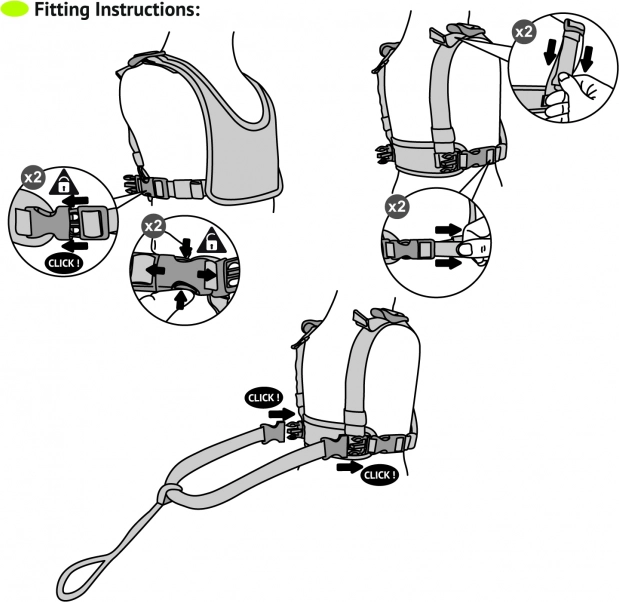 Fitting Instructions:

x2

CLICK !

x2

x2

x2

CLICK !

CLICK !