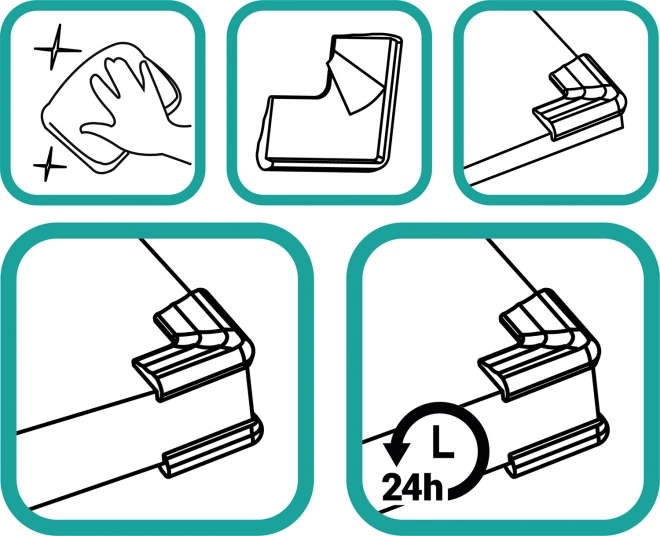 24h