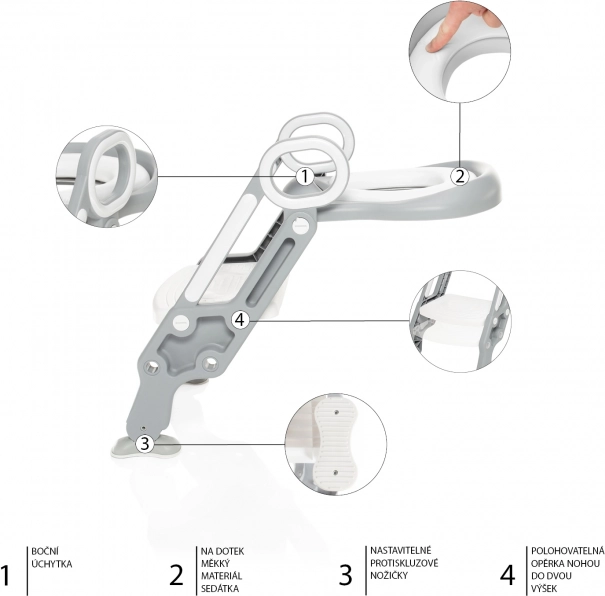 1

2

4

3

1 BOČNÍ ÚCHYTKA

2 NA DOTEK MĚKKÝ MATERIÁL SEDÁTKA

3 NASTAVITELNÉ PROTISKLUZOVÉ NOŽIČKY

4 POLOHOVATELNÁ OPĚRKA NOHOU DO DVOU VÝŠEK