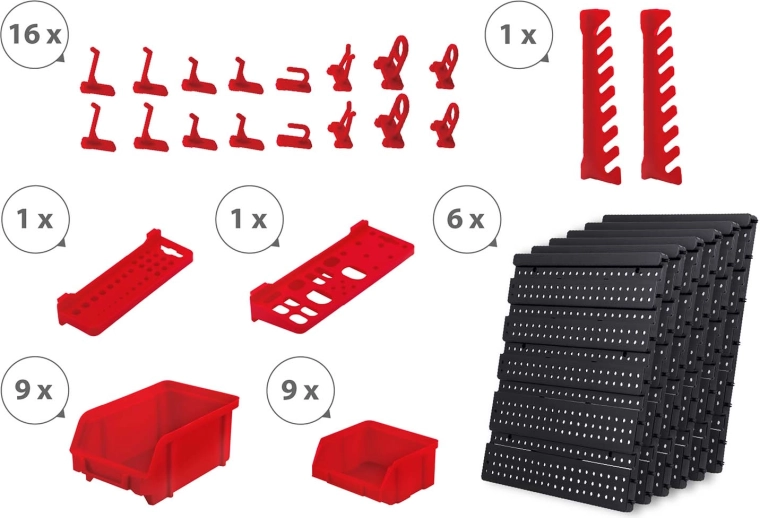 16 x

1 x

1 x

1 x

6 x

9 x

9 x